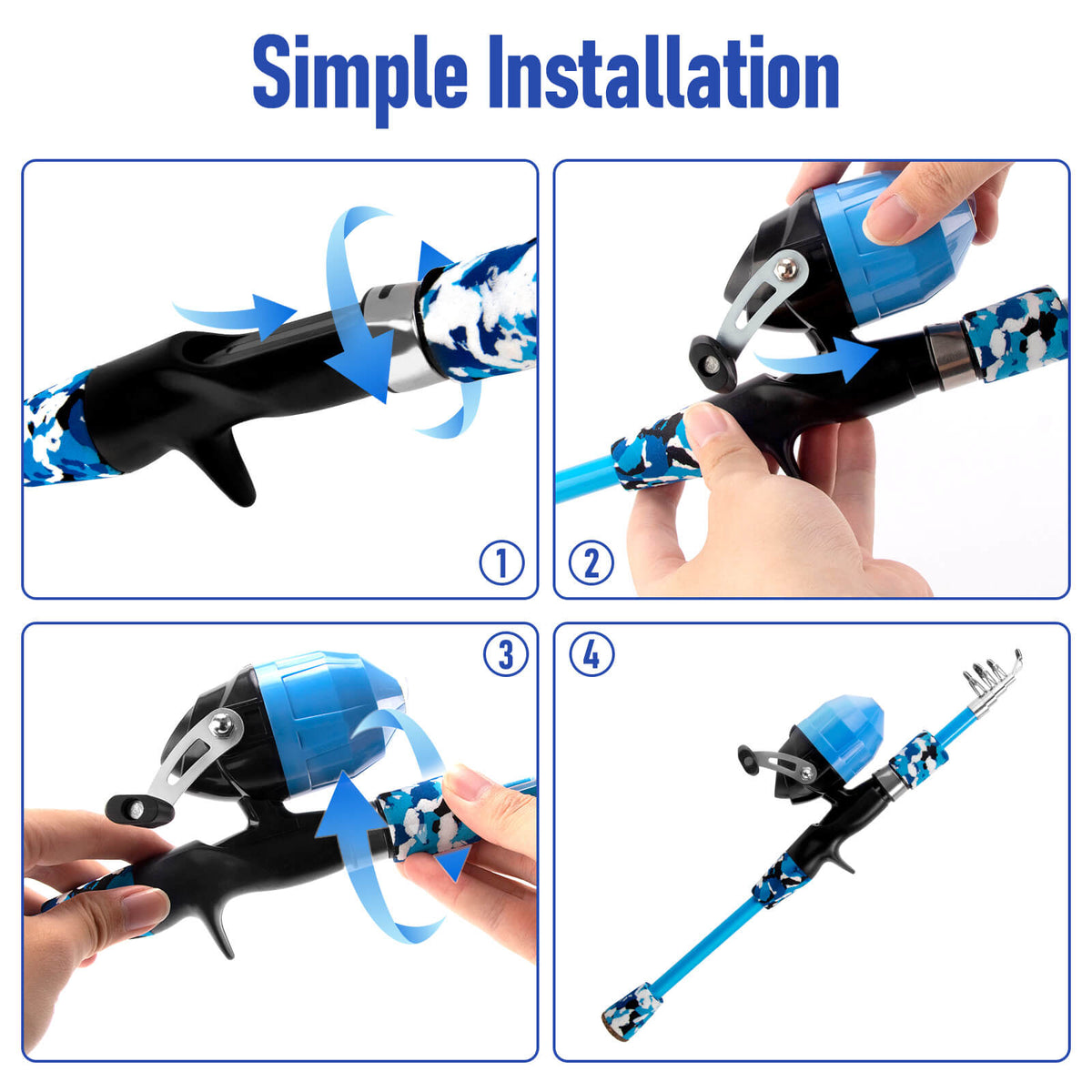 Simple Installation

1

2

3

4