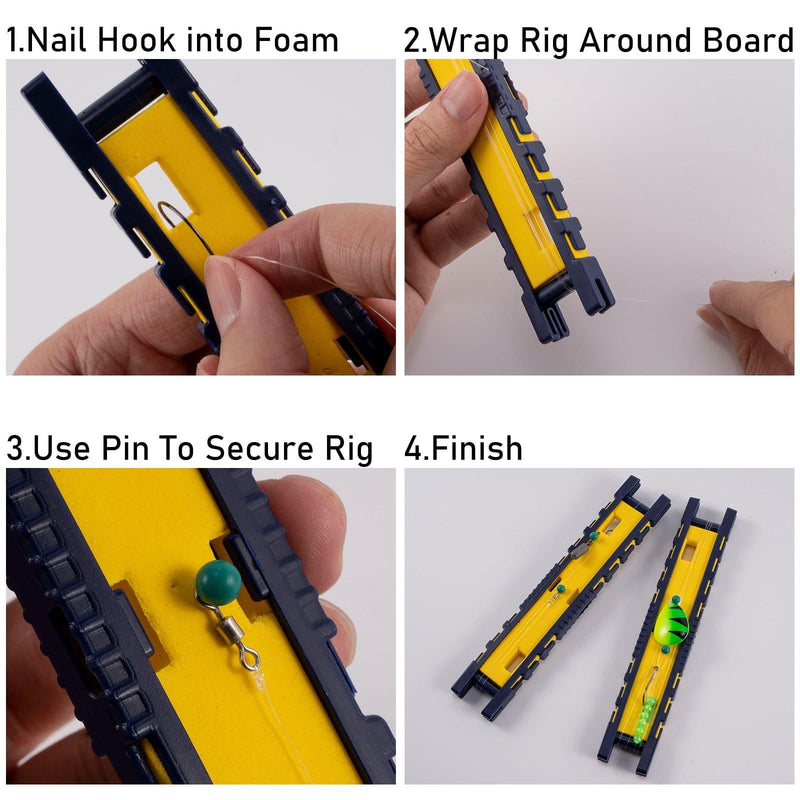 1.Nail Hook into Foam

2.Wrap Rig Around Board

3.Use Pin To Secure Rig

4.Finish