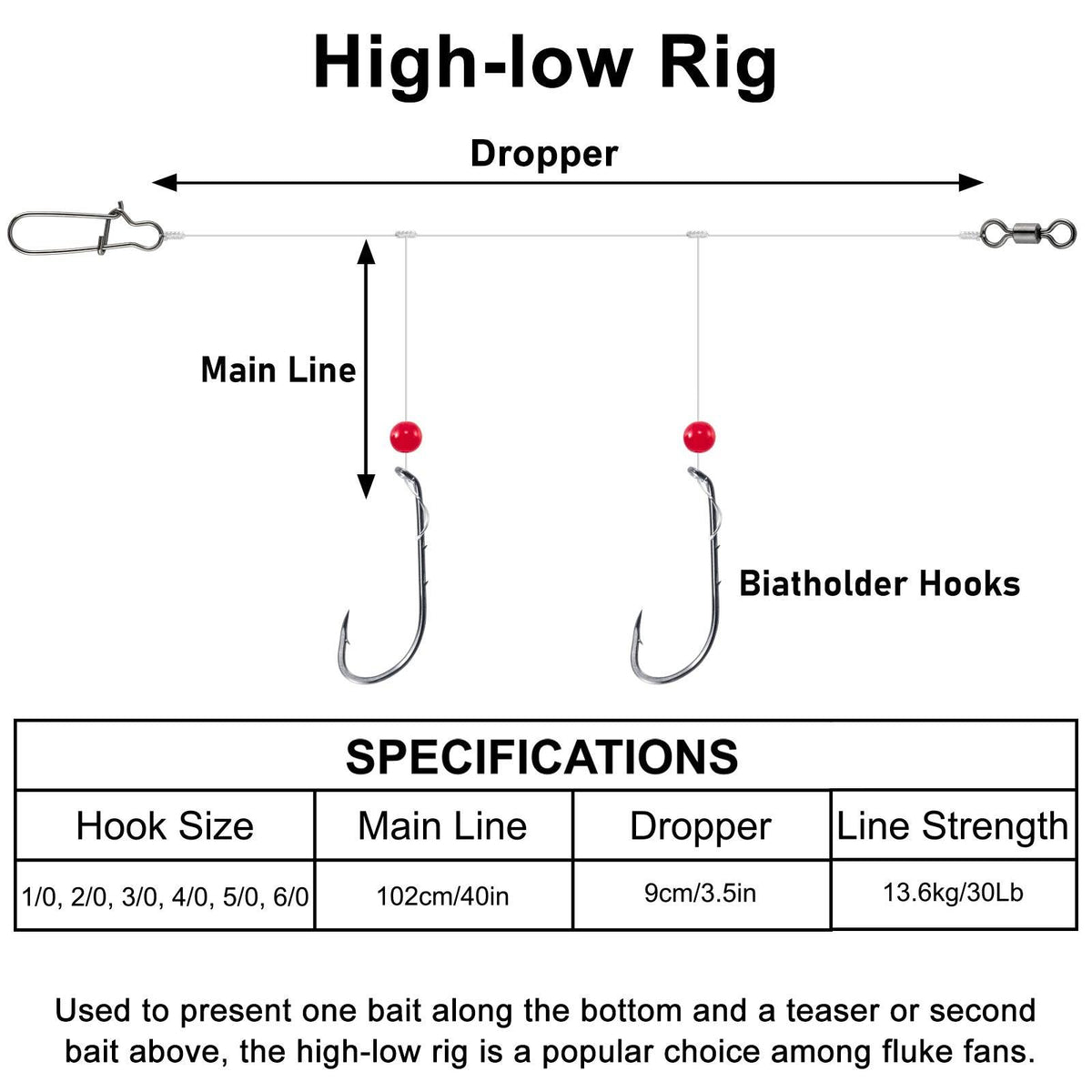 High-low Rig

Dropper

Main Line

Biatholder Hooks

SPECIFICATIONS

| Hook Size | Main Line | Dropper | Line Strength |
|---|---|---|---|
| 1/0, 2/0, 3/0, 4/0, 5/0, 6/0 | 102cm/40in | 9cm/3.5in | 13.6kg/30Lb |

Used to present one bait along the bottom and a teaser or second bait above, the high-low rig is a popular choice among fluke fans.