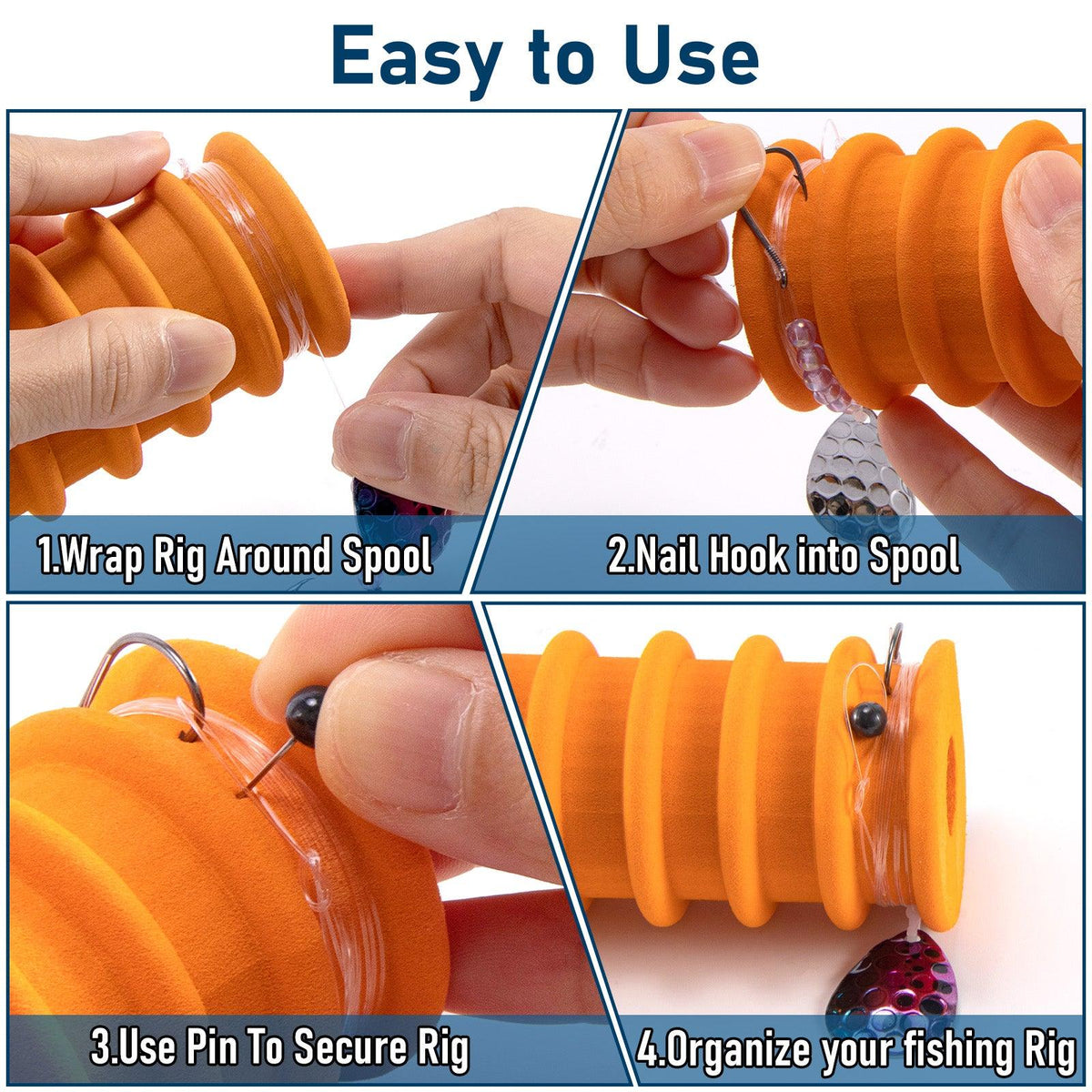 Easy to Use

1.Wrap Rig Around Spool

2.Nail Hook into Spool

3.Use Pin To Secure Rig

4.Organize your fishing Rig