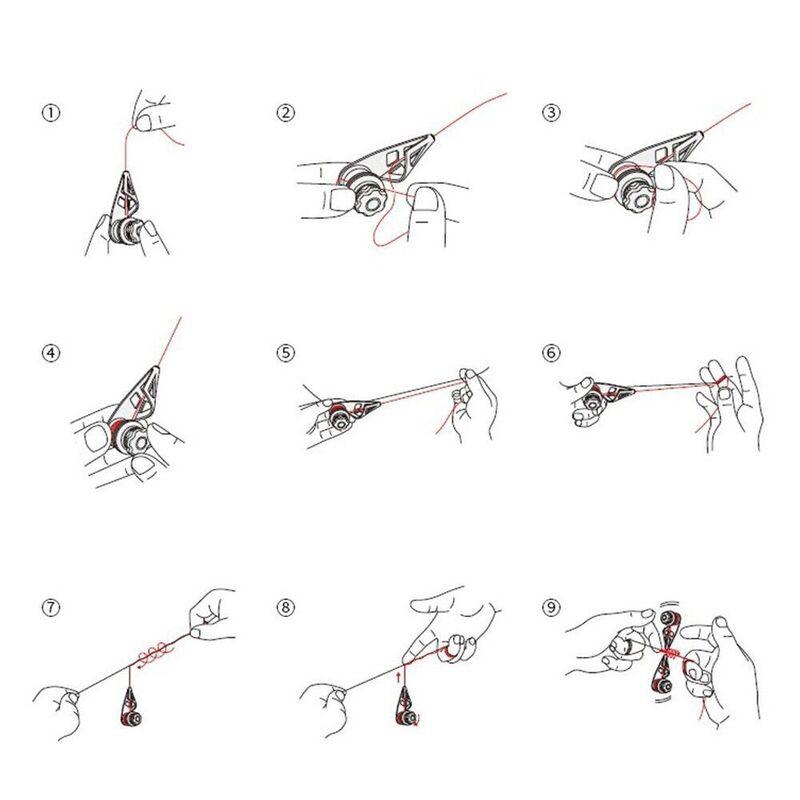 ①

②

③

④

⑤

⑥

⑦

⑧

⑨