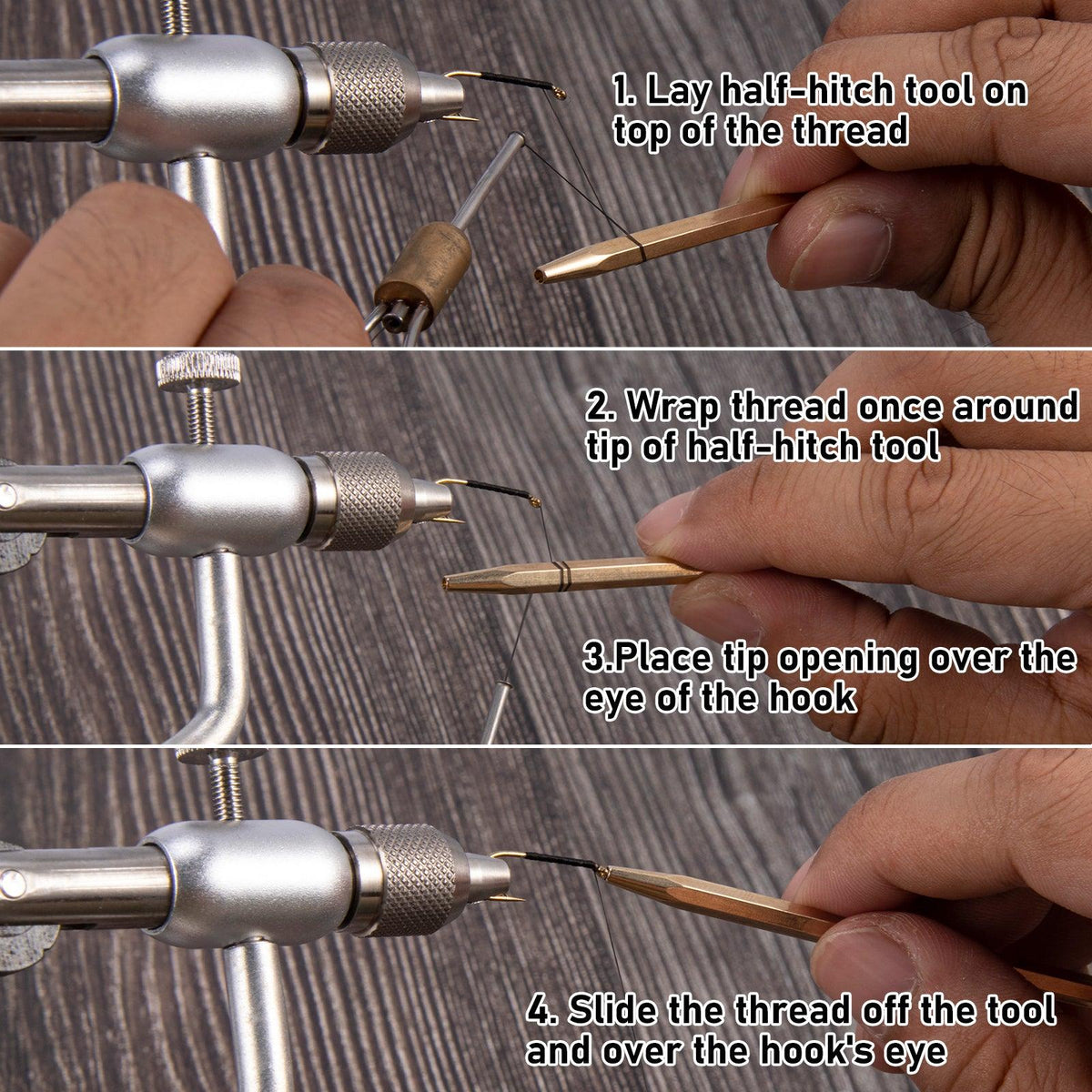 1. Lay half-hitch tool on top of the thread

2. Wrap thread once around tip of half-hitch tool

3.Place tip opening over the eye of the hook

4. Slide the thread off the tool and over the hook's eye