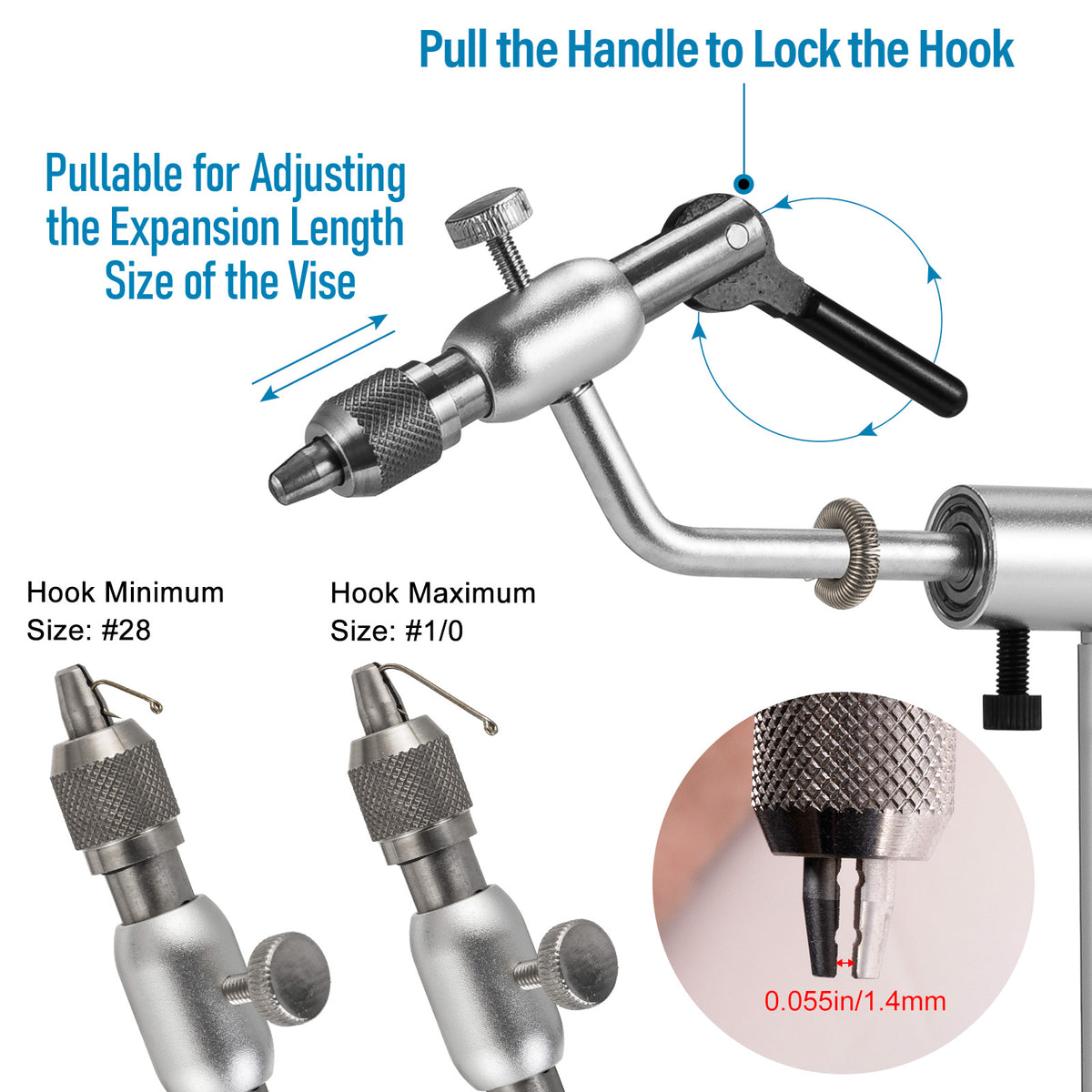 Pull the Handle to Lock the Hook

Pullable for Adjusting the Expansion Length Size of the Vise

Hook Minimum Size: #28

Hook Maximum Size: #1/0

0.055in/1.4mm