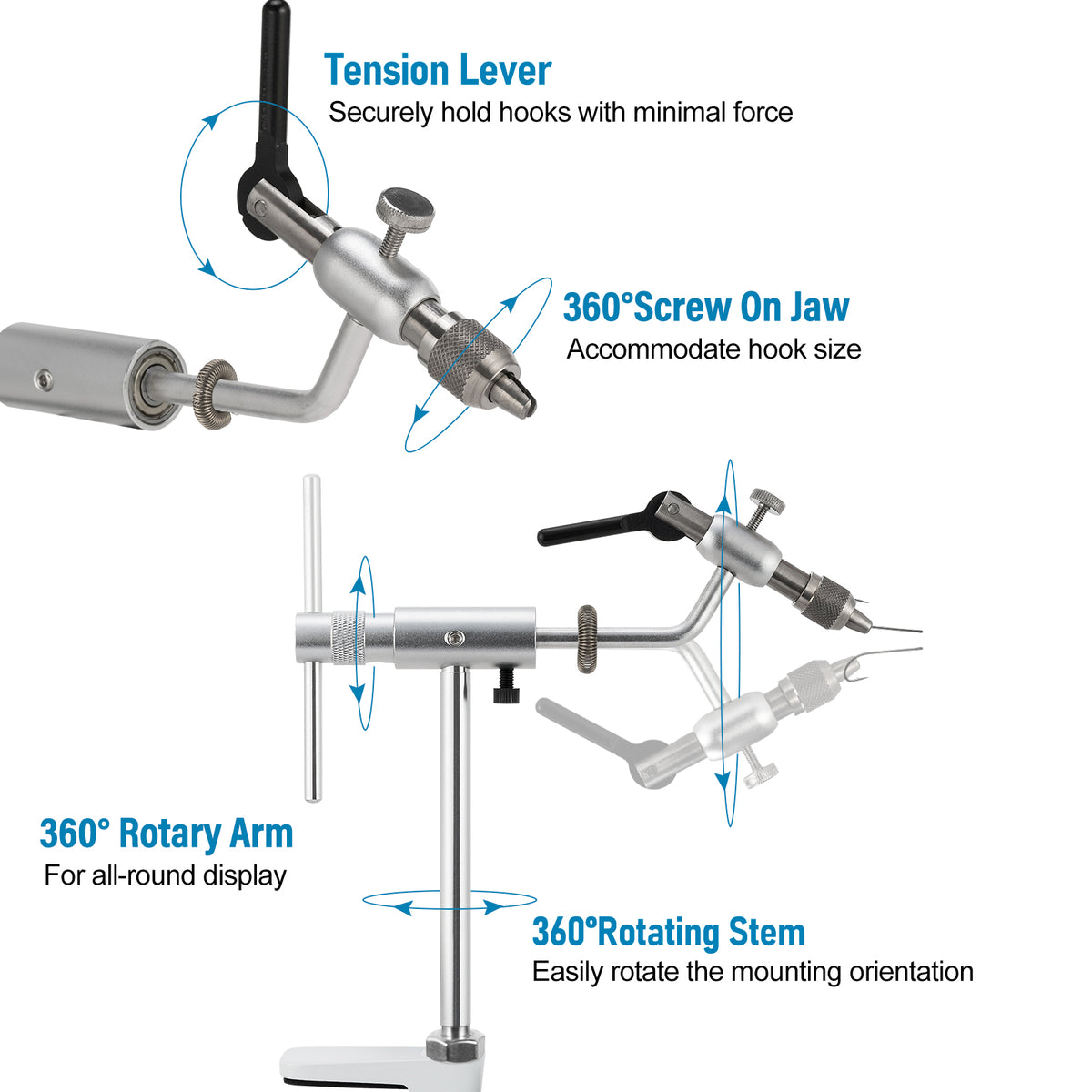 Tension Lever
Securely hold hooks with minimal force

360°Screw On Jaw
Accommodate hook size

360° Rotary Arm
For all-round display

360°Rotating Stem
Easily rotate the mounting orientation