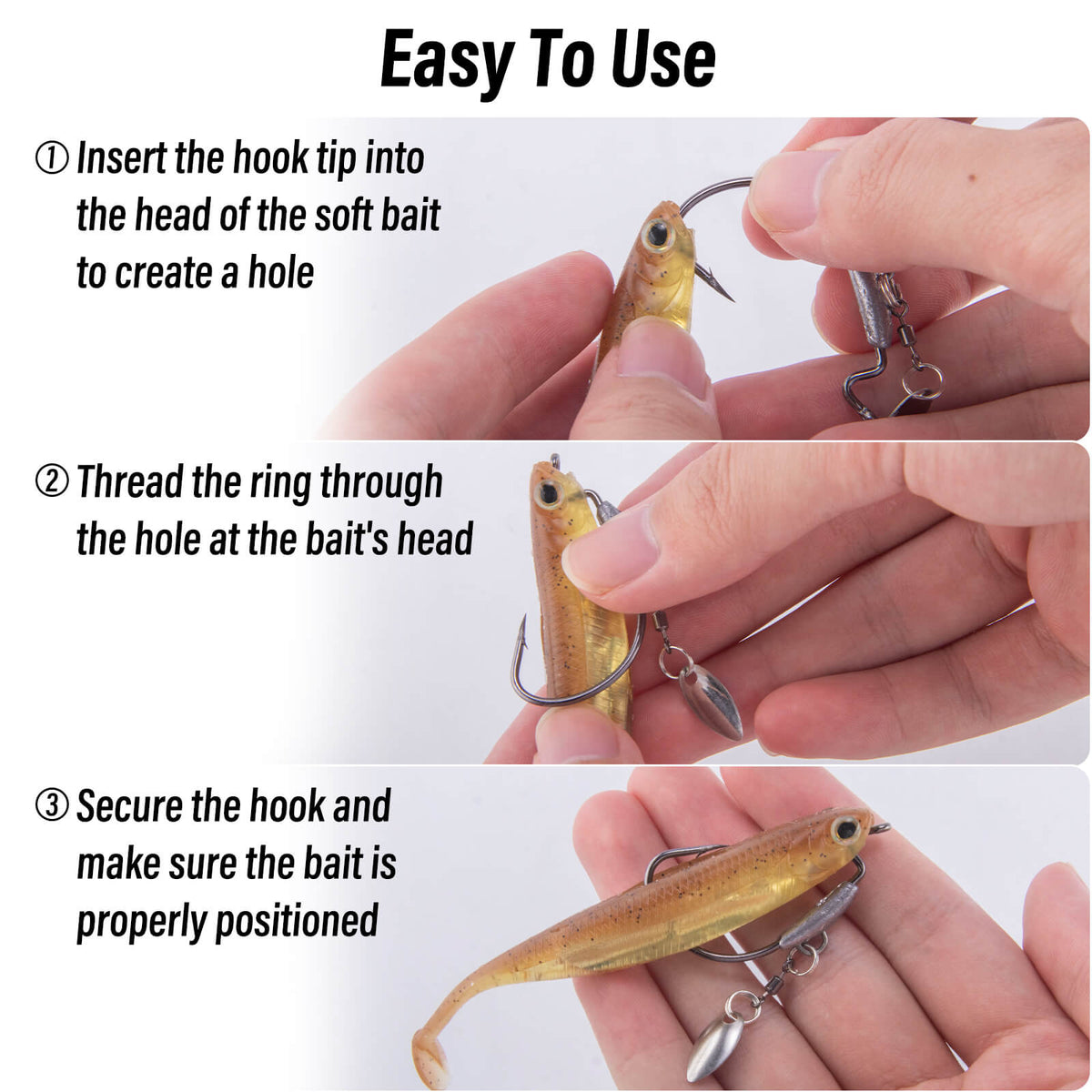 Easy To Use

① Insert the hook tip into the head of the soft bait to create a hole

② Thread the ring through the hole at the bait's head

③ Secure the hook and make sure the bait is properly positioned