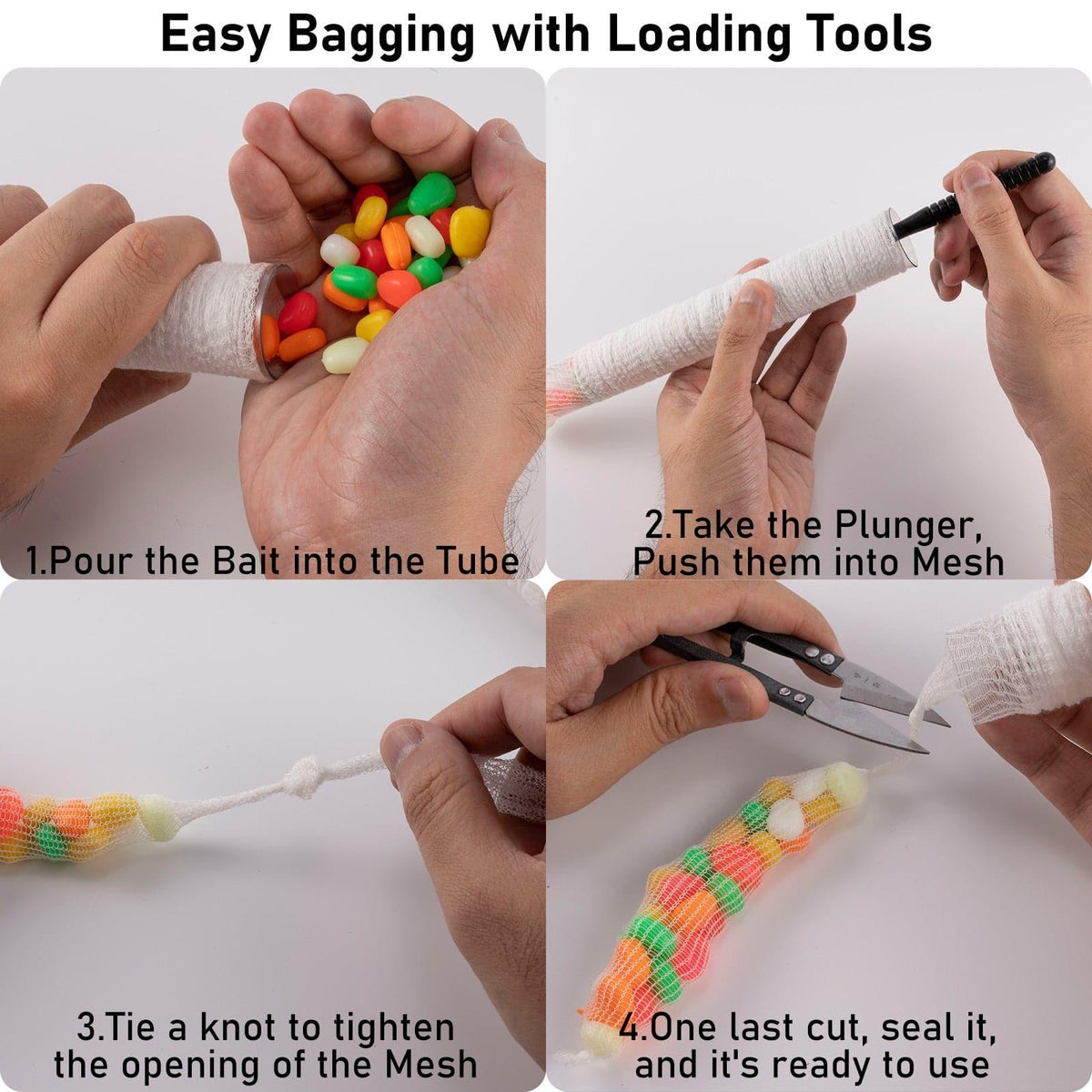 Easy Bagging with Loading Tools

1.Pour the Bait into the Tube

2.Take the Plunger, Push them into Mesh

3.Tie a knot to tighten the opening of the Mesh

4.One last cut, seal it, and it's ready to use