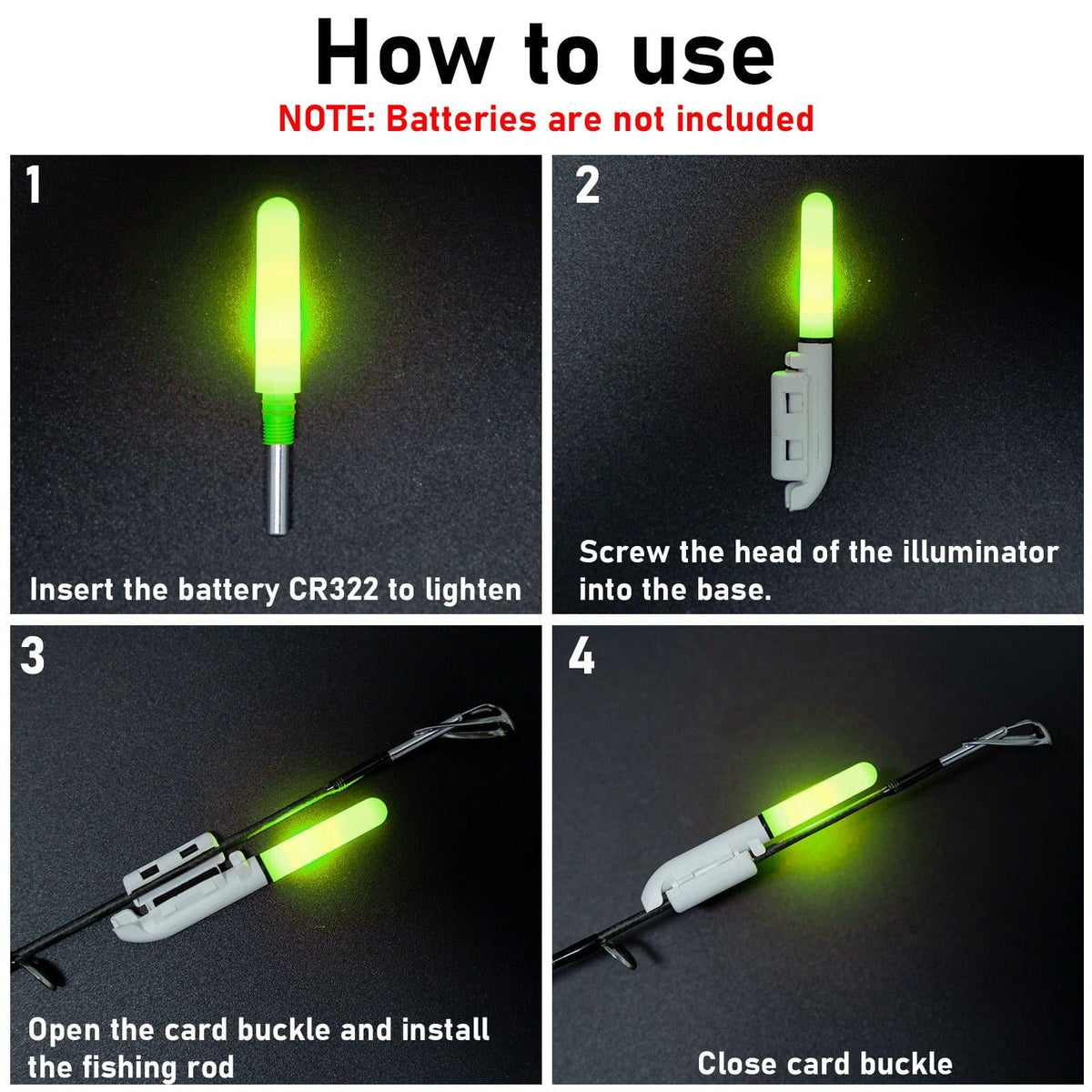 How to use
NOTE: Batteries are not included

1
Insert the battery CR322 to lighten

2
Screw the head of the illuminator into the base.

3
Open the card buckle and install the fishing rod

4
Close card buckle