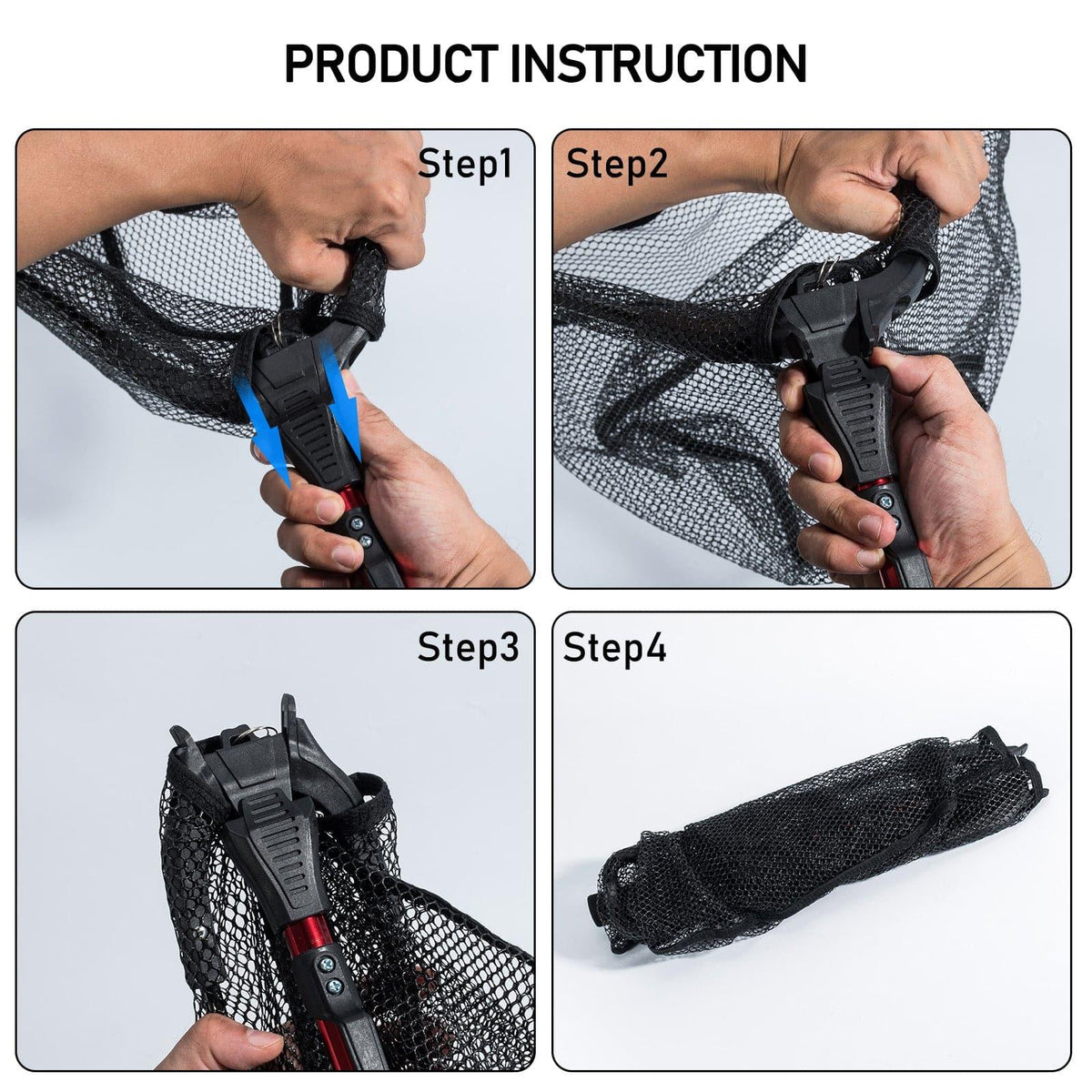 PRODUCT INSTRUCTION

Step1

Step2

Step3

Step4