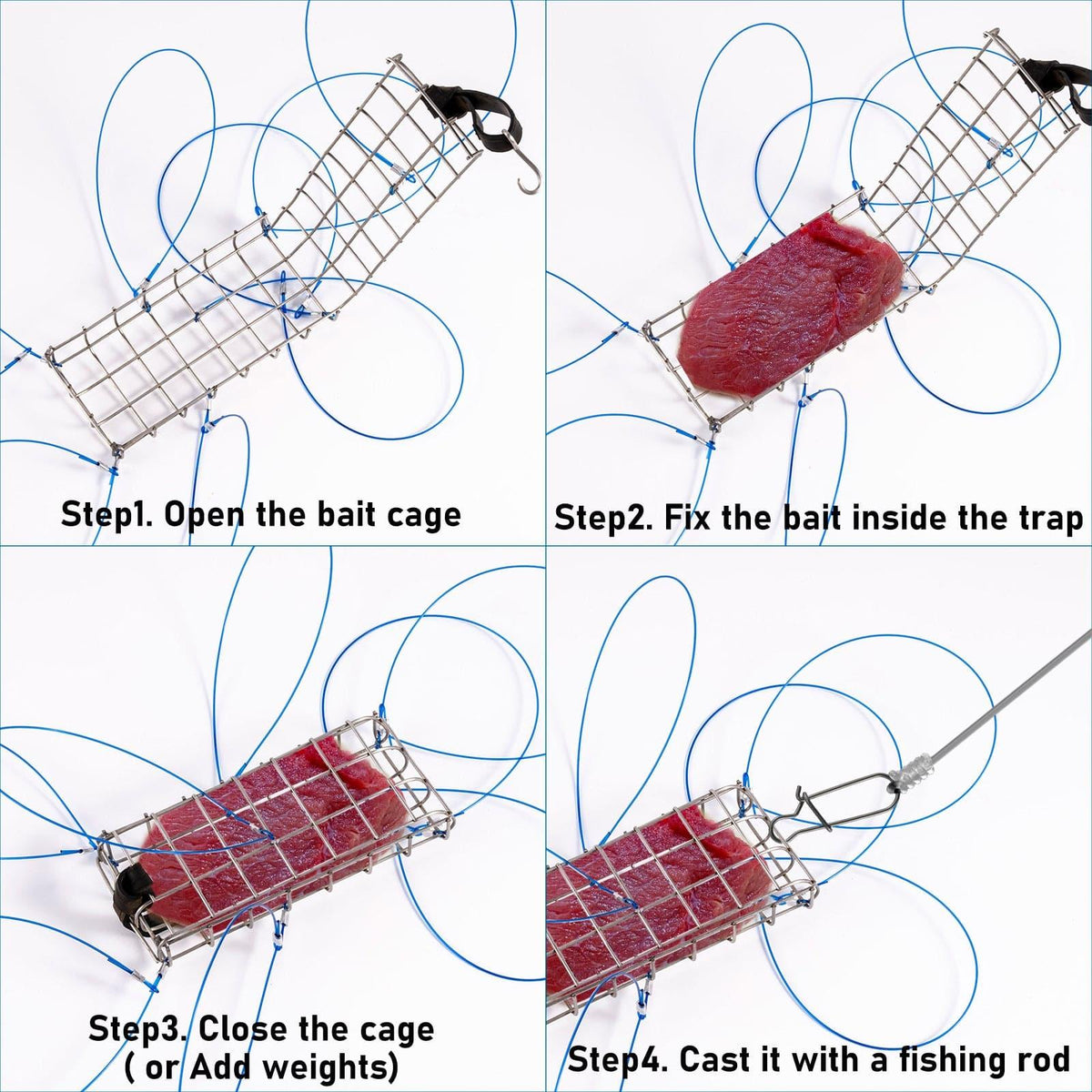 Step1. Open the bait cage

Step2. Fix the bait inside the trap

Step3. Close the cage
( or Add weights)

Step4. Cast it with a fishing rod