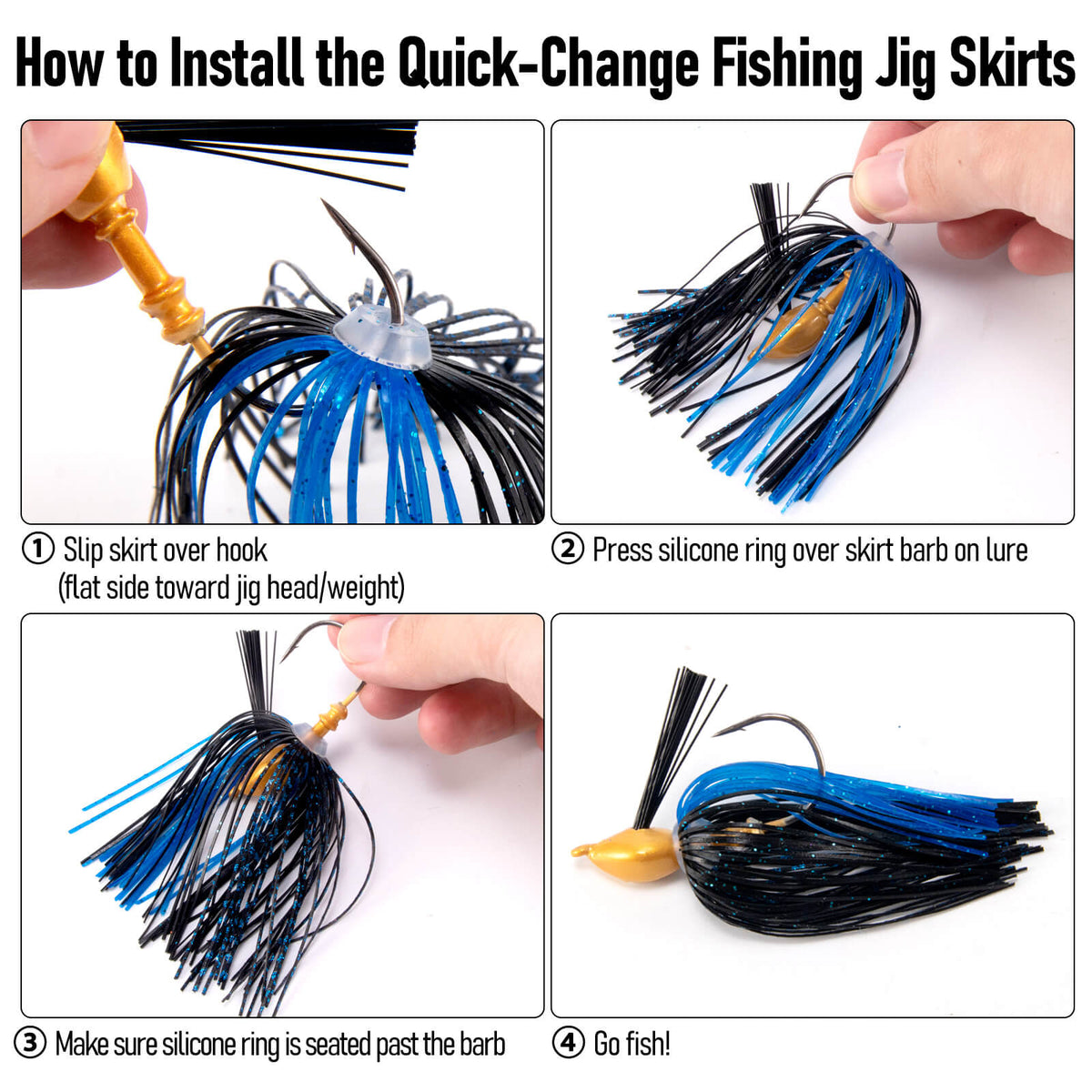 How to Install the Quick-Change Fishing Jig Skirts

① Slip skirt over hook (flat side toward jig head/weight)

② Press silicone ring over skirt barb on lure

③ Make sure silicone ring is seated past the barb

④ Go fish!