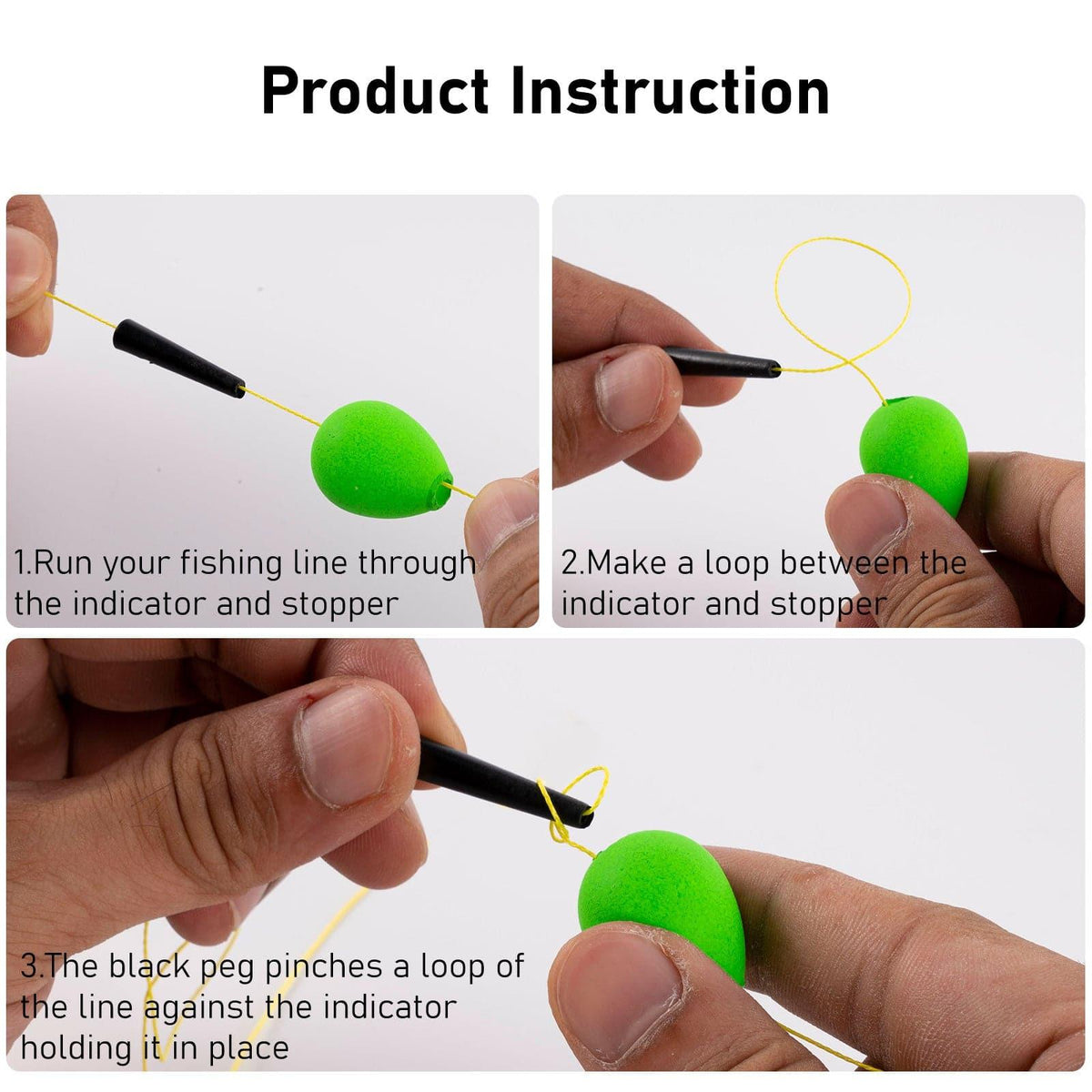 Product Instruction

1.Run your fishing line through the indicator and stopper

2.Make a loop between the indicator and stopper

3.The black peg pinches a loop of the line against the indicator holding it in place