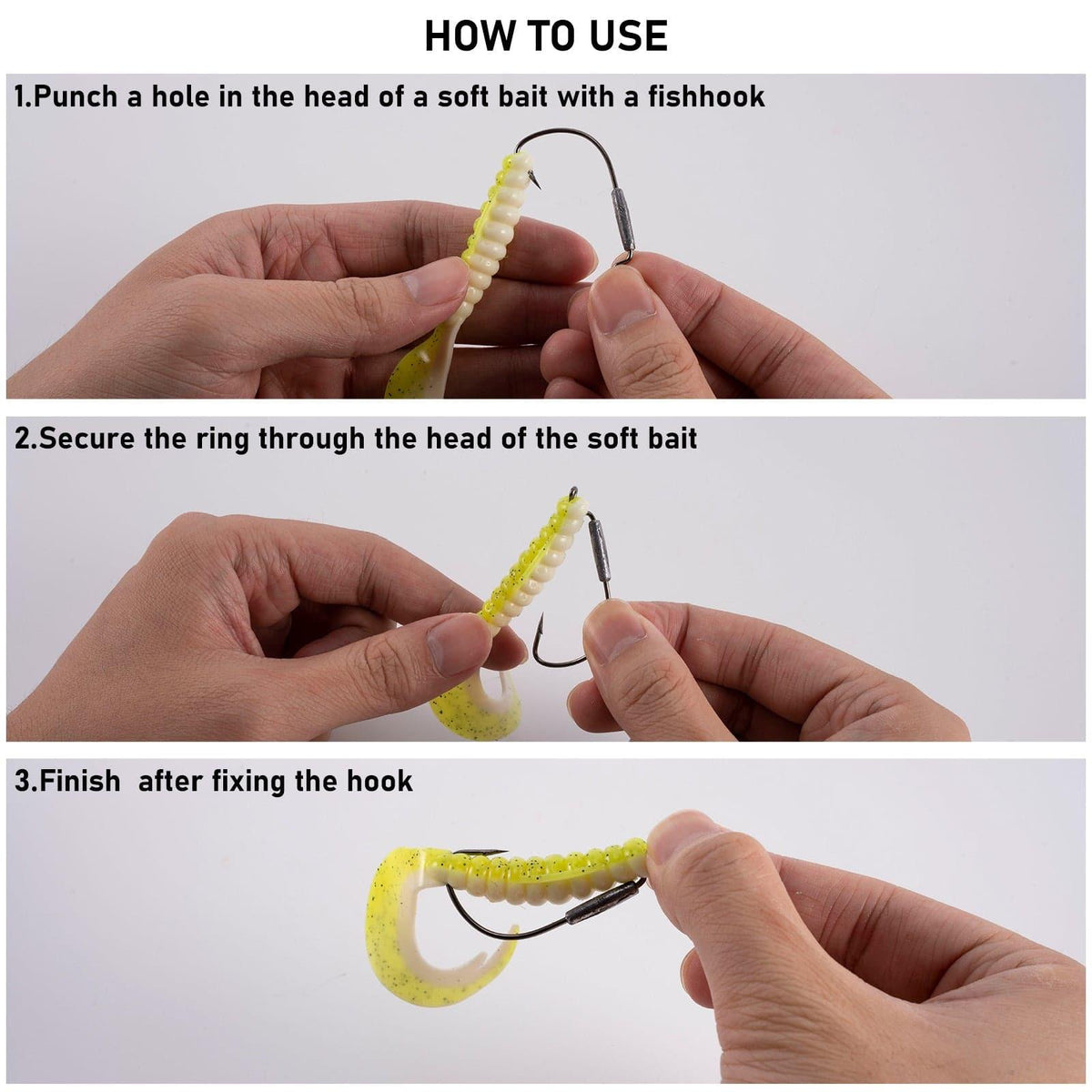 HOW TO USE

1.Punch a hole in the head of a soft bait with a fishhook

2.Secure the ring through the head of the soft bait

3.Finish  after fixing the hook