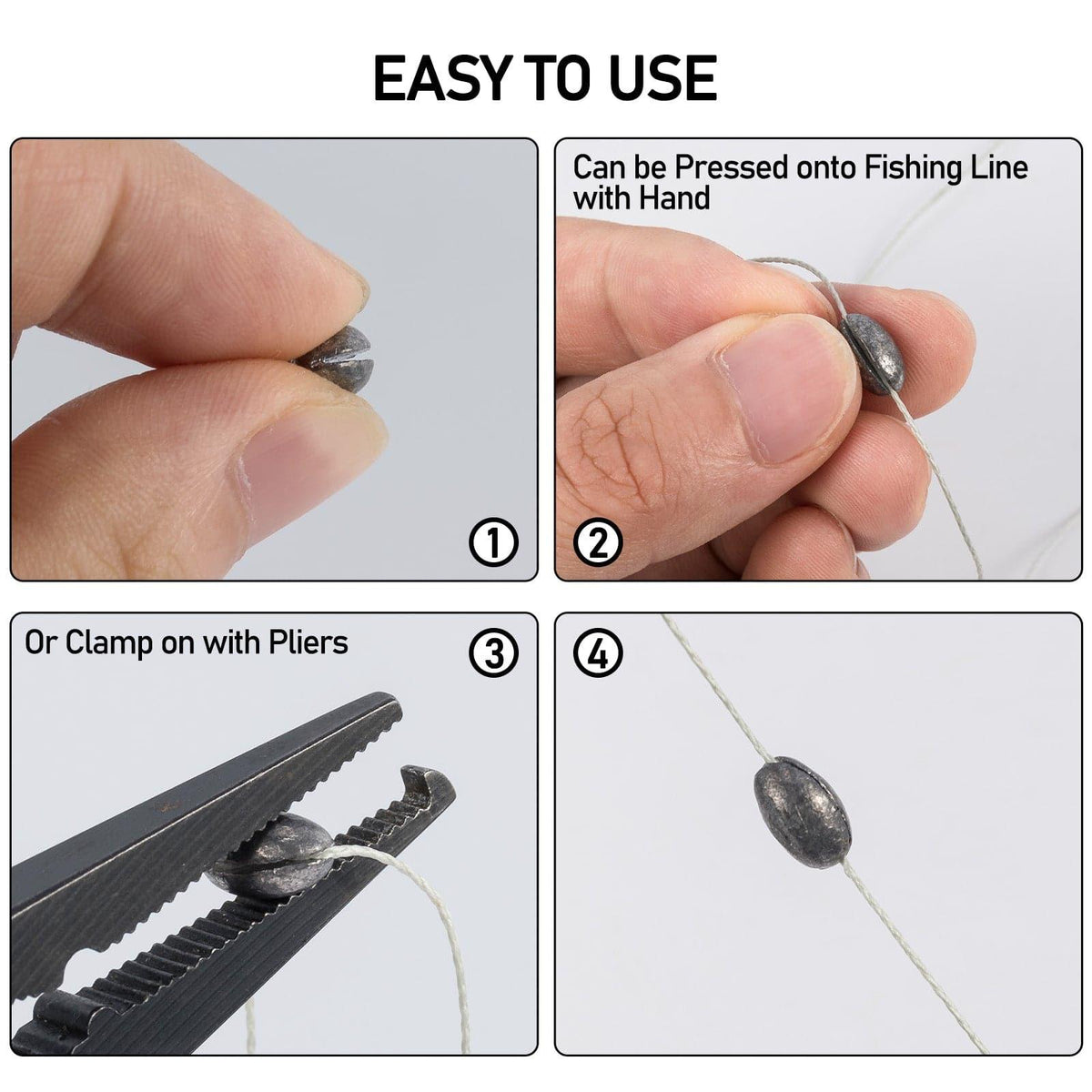 EASY TO USE

①

Can be Pressed onto Fishing Line with Hand

②

Or Clamp on with Pliers

③

④