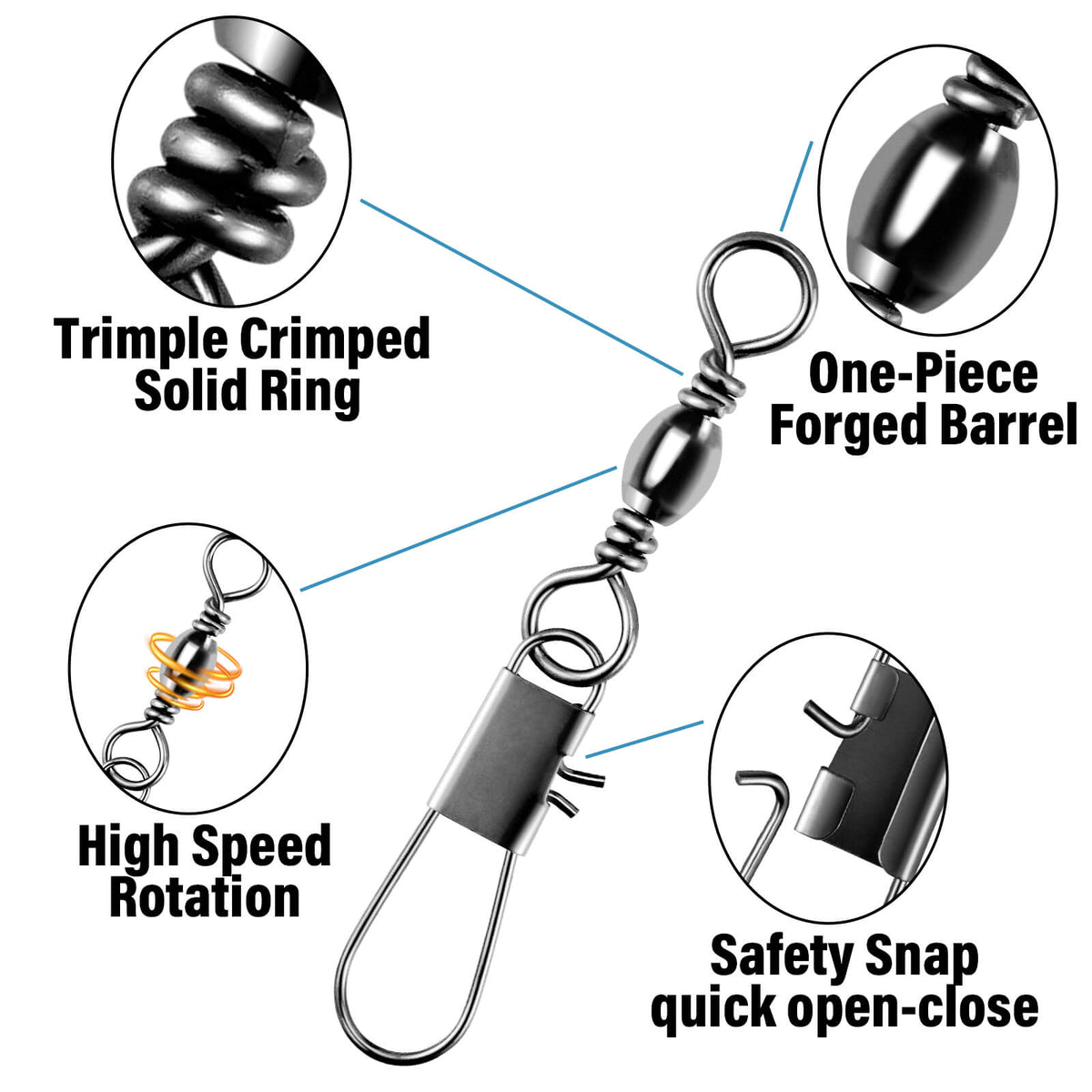 Trimple Crimped Solid Ring

One-Piece Forged Barrel

High Speed Rotation

Safety Snap quick open-close