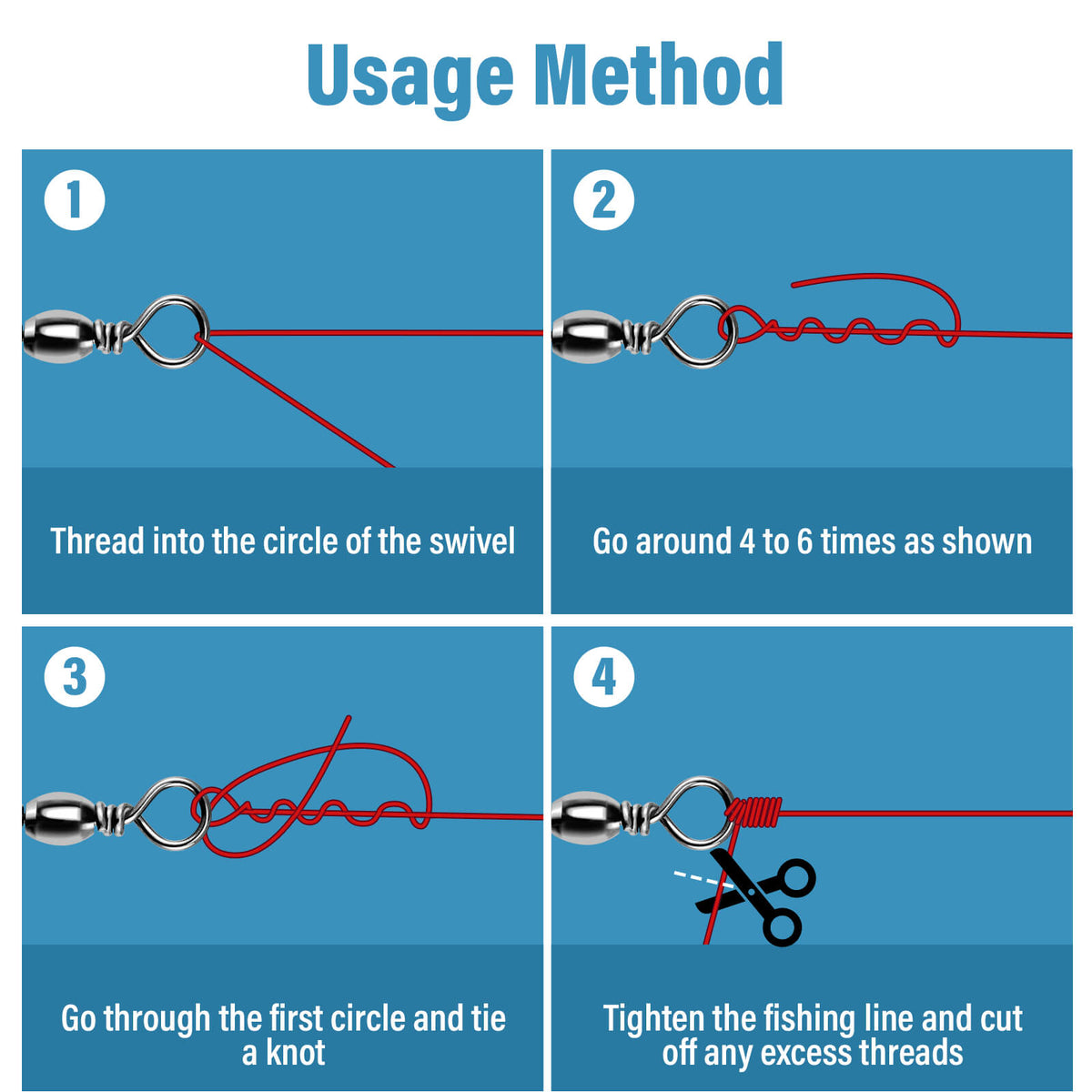 Usage Method

1

Thread into the circle of the swivel

2

Go around 4 to 6 times as shown

3

Go through the first circle and tie a knot

4

Tighten the fishing line and cut off any excess threads