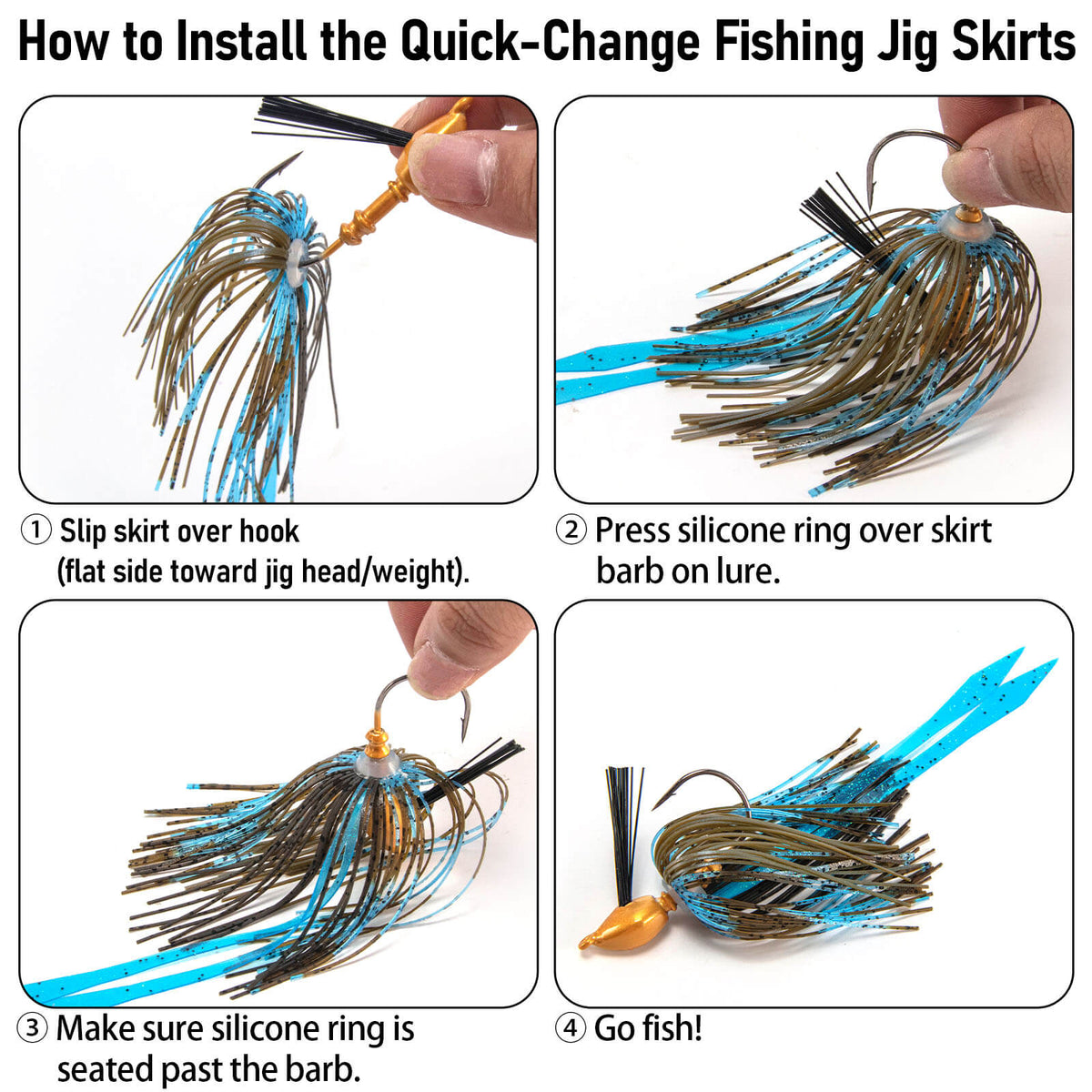 How to Install the Quick-Change Fishing Jig Skirts

① Slip skirt over hook (flat side toward jig head/weight).

② Press silicone ring over skirt barb on lure.

③ Make sure silicone ring is seated past the barb.

④ Go fish!