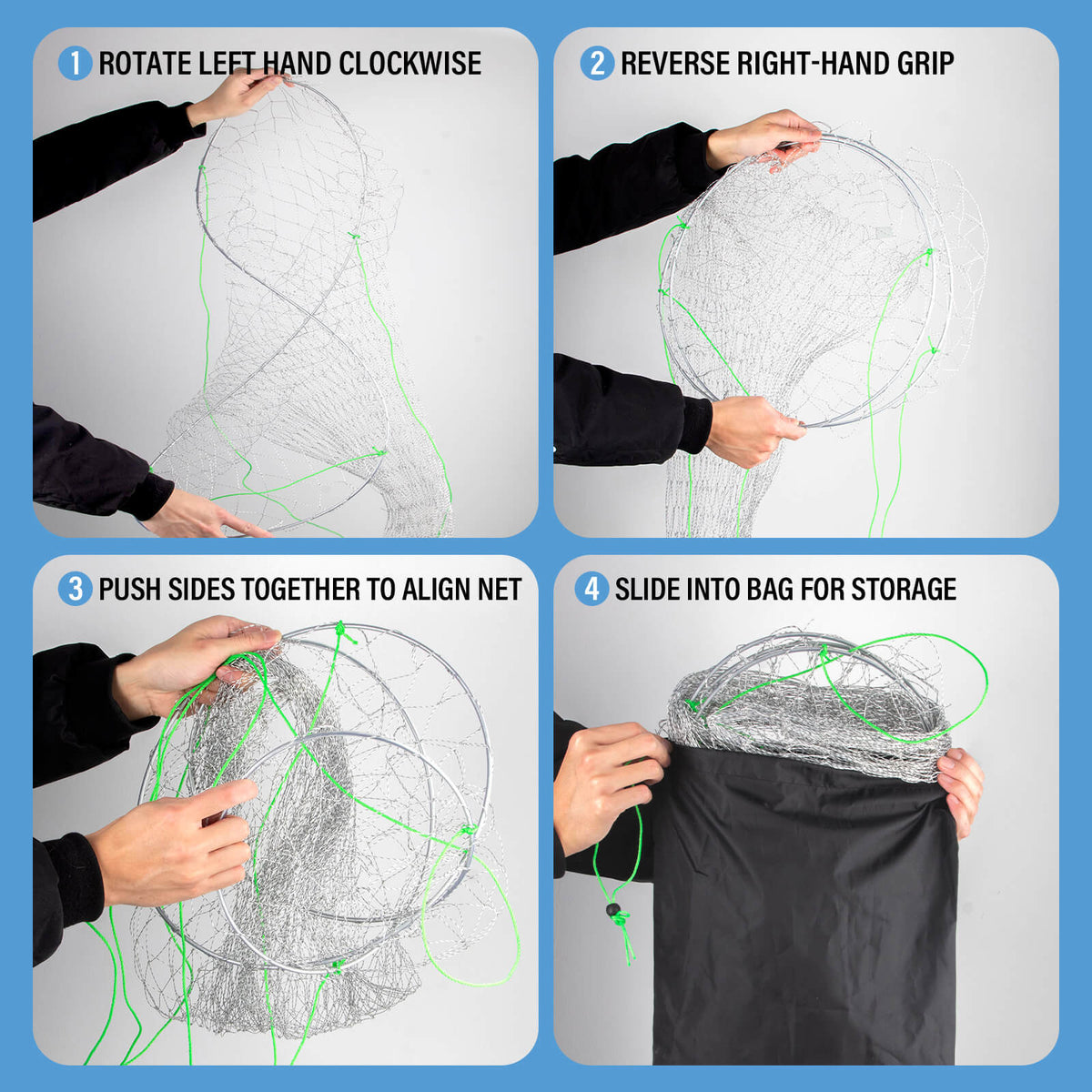 1 ROTATE LEFT HAND CLOCKWISE

2 REVERSE RIGHT-HAND GRIP

3 PUSH SIDES TOGETHER TO ALIGN NET

4 SLIDE INTO BAG FOR STORAGE