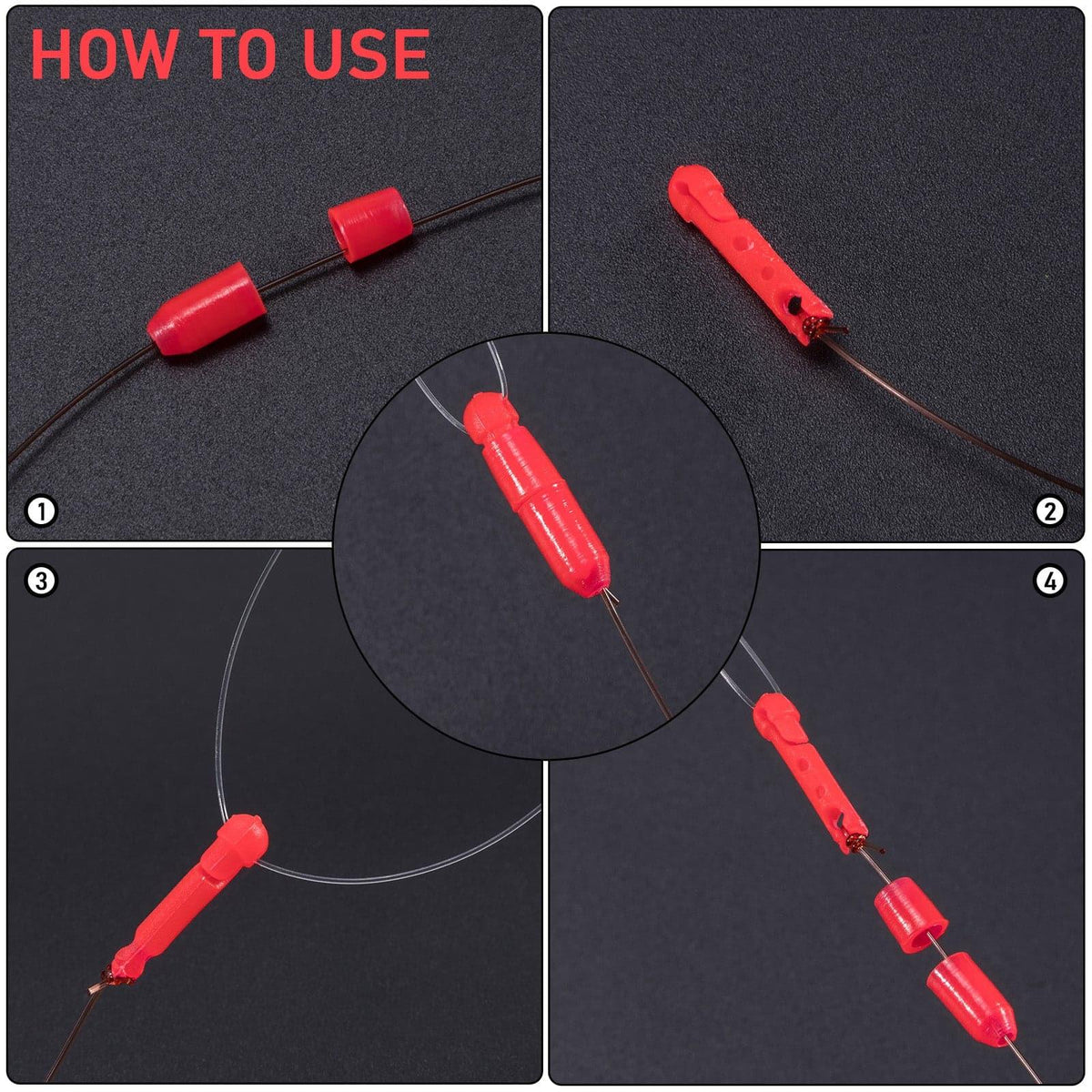 HOW TO USE

①

②

③

④