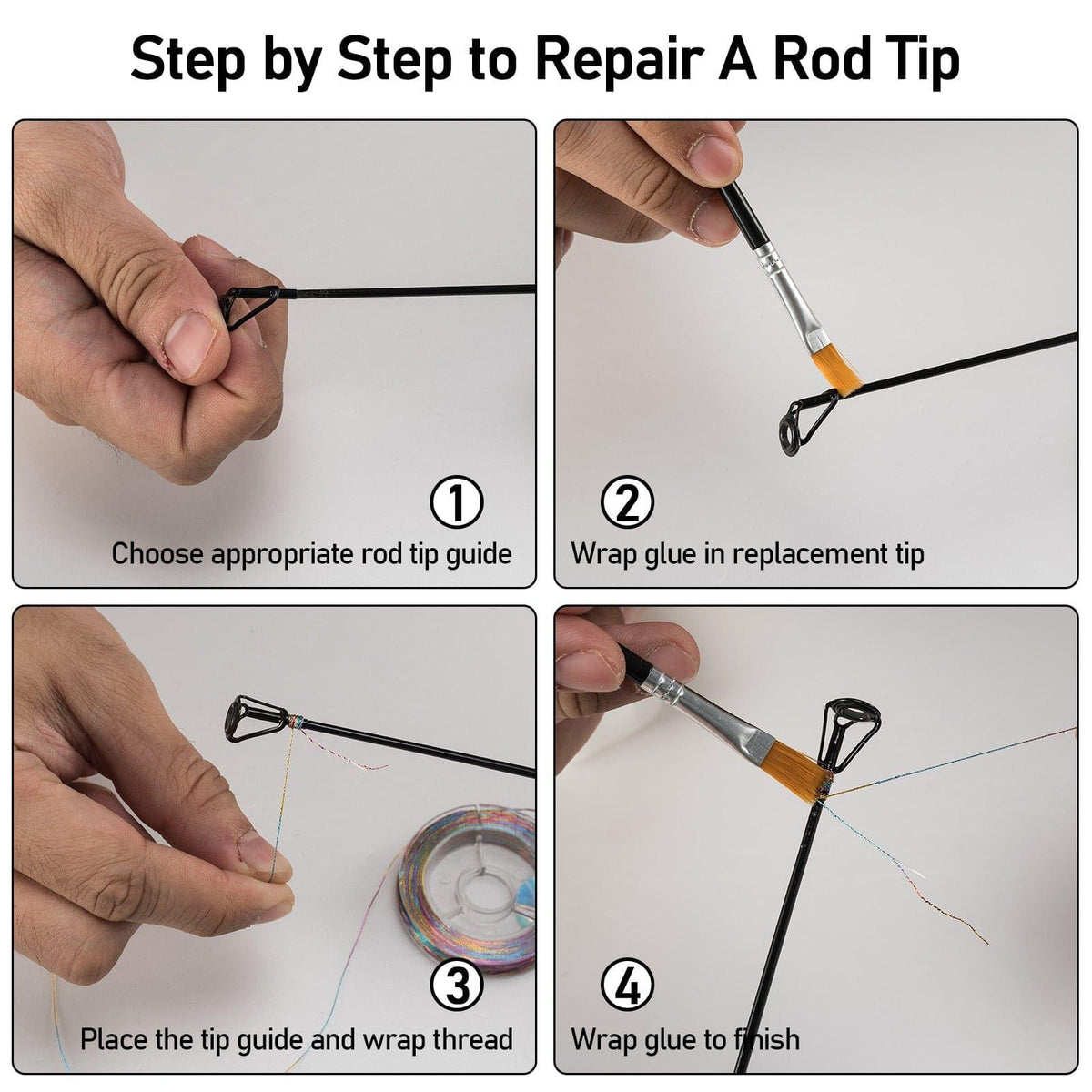 Step by Step to Repair A Rod Tip

①
Choose appropriate rod tip guide

②
Wrap glue in replacement tip

③
Place the tip guide and wrap thread

④
Wrap glue to finish