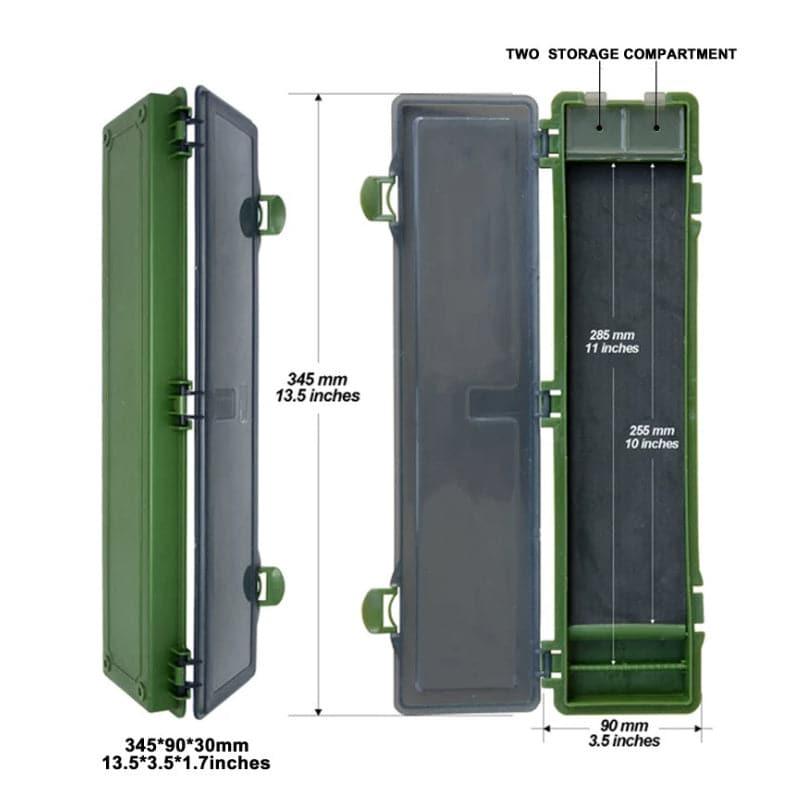 TWO STORAGE COMPARTMENT

345 mm
13.5 inches

285 mm
11 inches

255 mm
10 inches

90 mm
3.5 inches

345*90*30mm
13.5*3.5*1.7inches