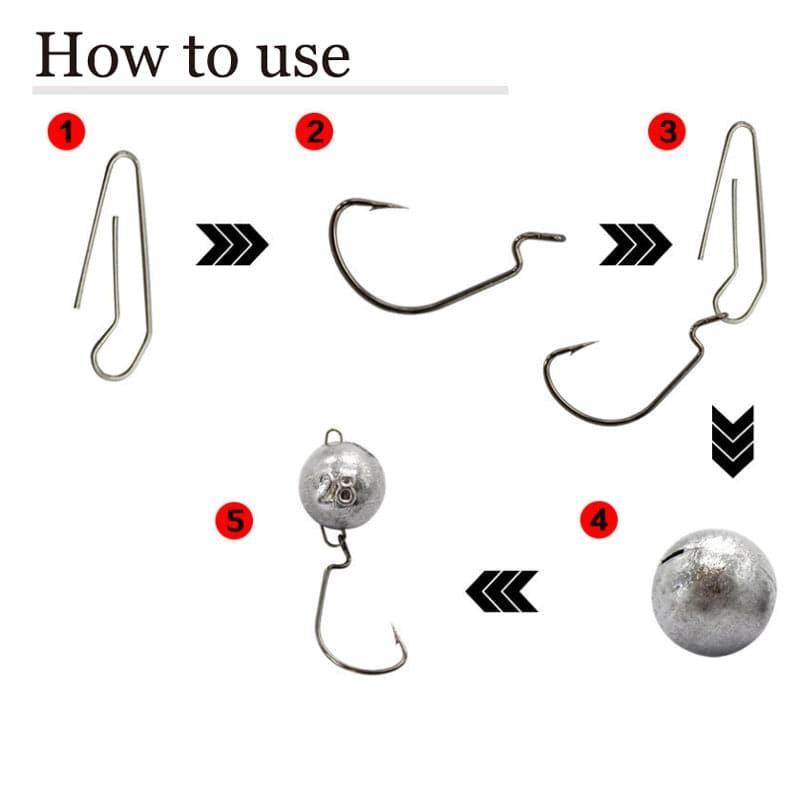 How to use

1

2

3

4

5

28