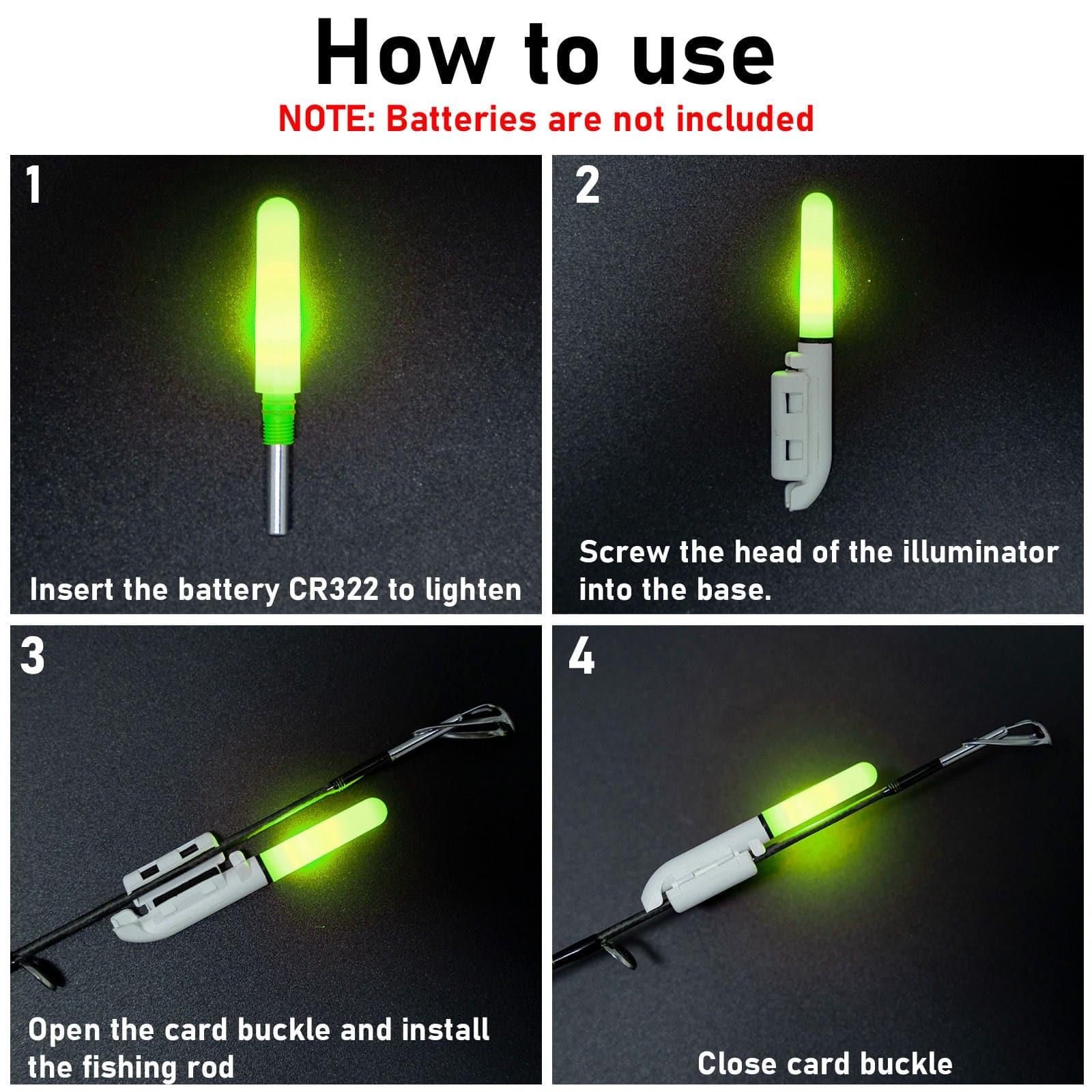 How to use
NOTE: Batteries are not included

1
Insert the battery CR322 to lighten

2
Screw the head of the illuminator into the base.

3
Open the card buckle and install the fishing rod

4
Close card buckle