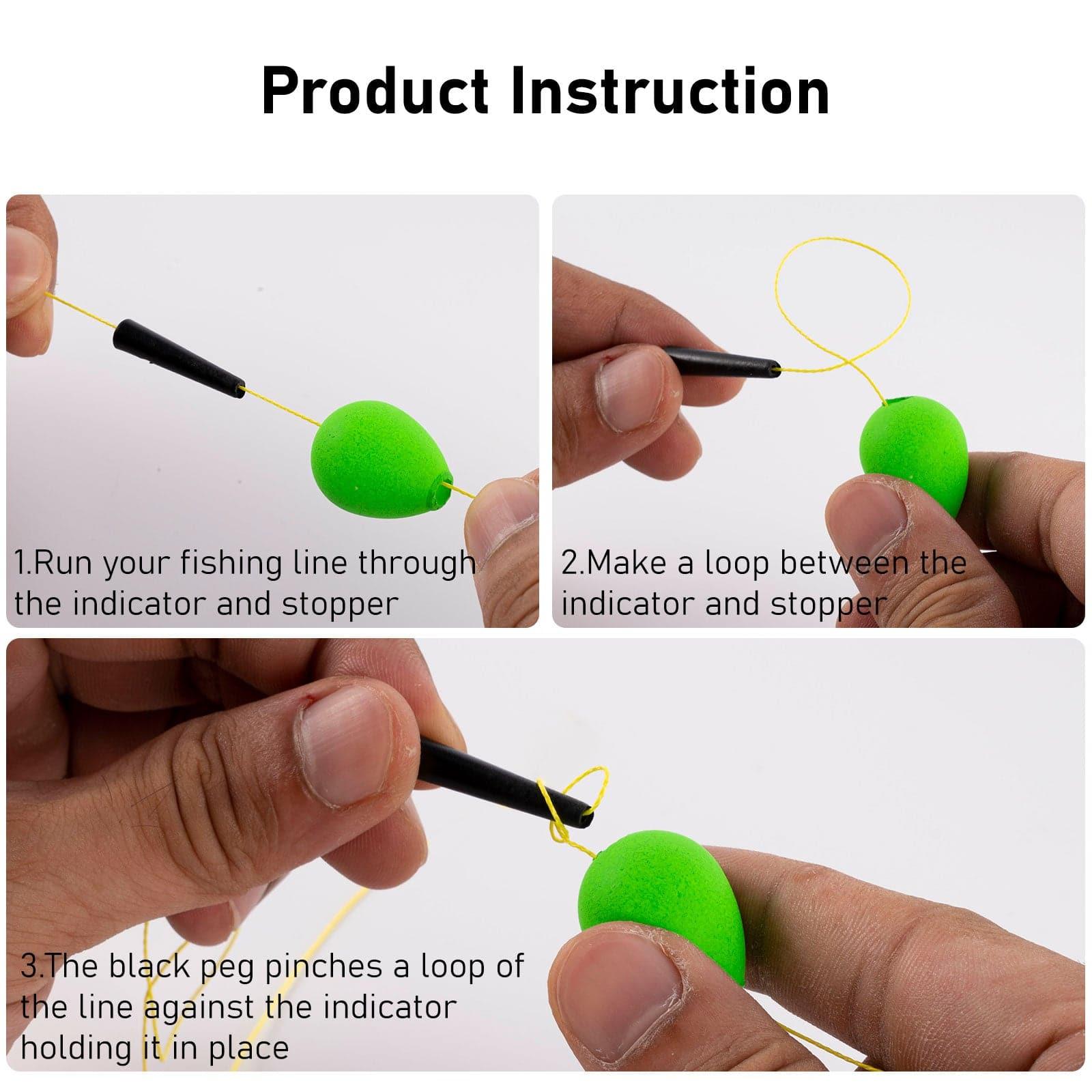 Product Instruction

1.Run your fishing line through the indicator and stopper

2.Make a loop between the indicator and stopper

3.The black peg pinches a loop of the line against the indicator holding it in place