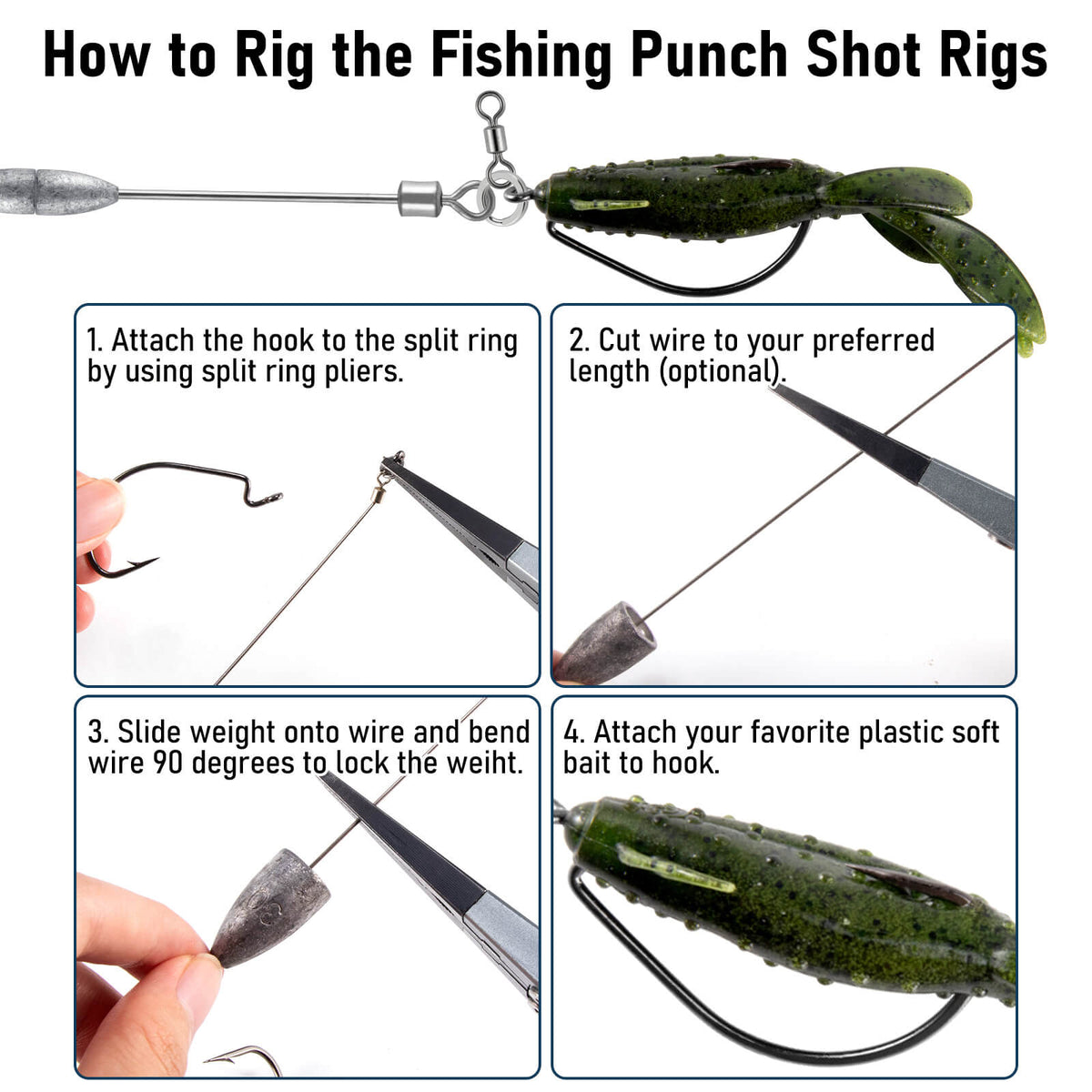 How to Rig the Fishing Punch Shot Rigs

1. Attach the hook to the split ring by using split ring pliers.

2. Cut wire to your preferred length (optional).

3. Slide weight onto wire and bend wire 90 degrees to lock the weiht.

4. Attach your favorite plastic soft bait to hook.