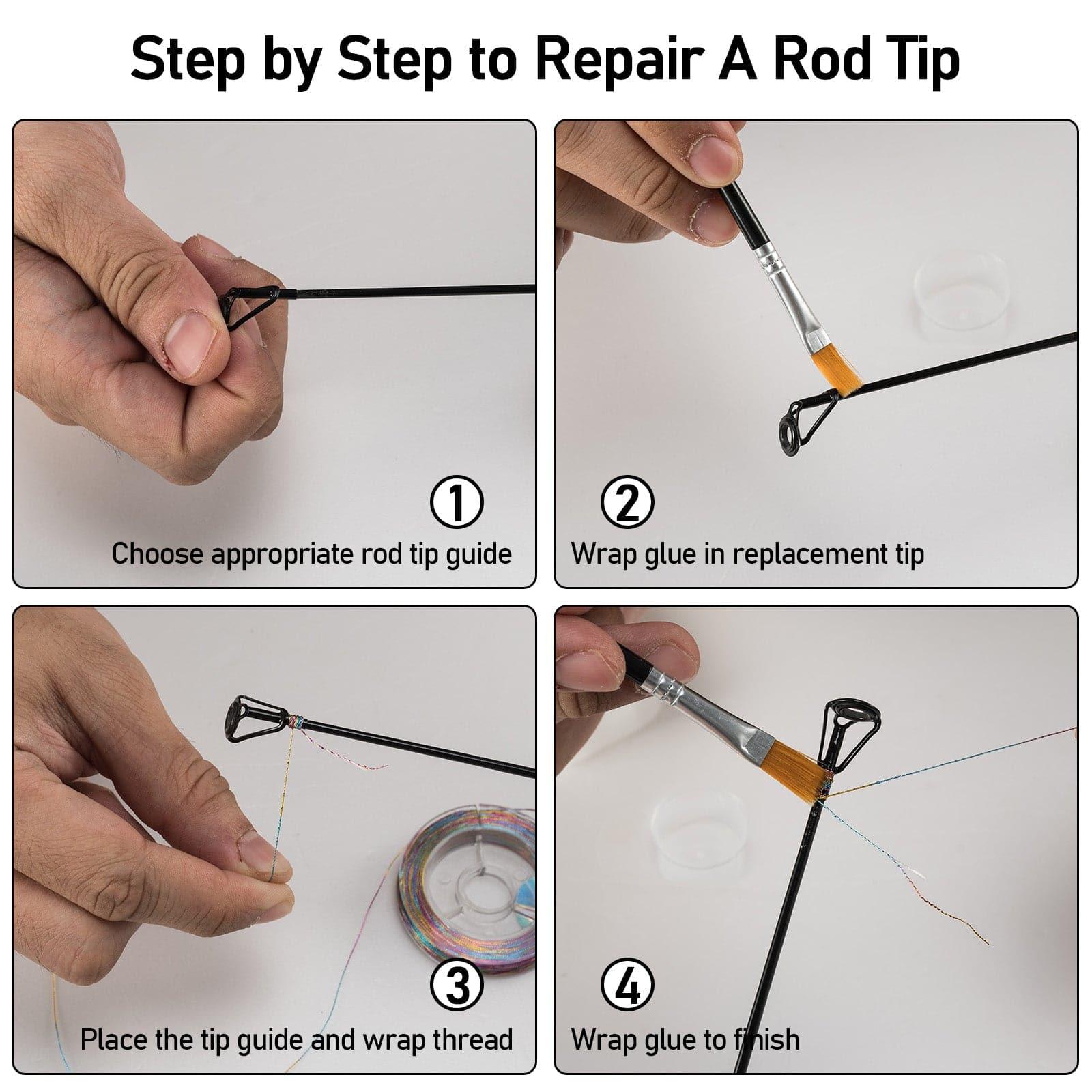 Step by Step to Repair A Rod Tip

①
Choose appropriate rod tip guide

②
Wrap glue in replacement tip

③
Place the tip guide and wrap thread

④
Wrap glue to finish